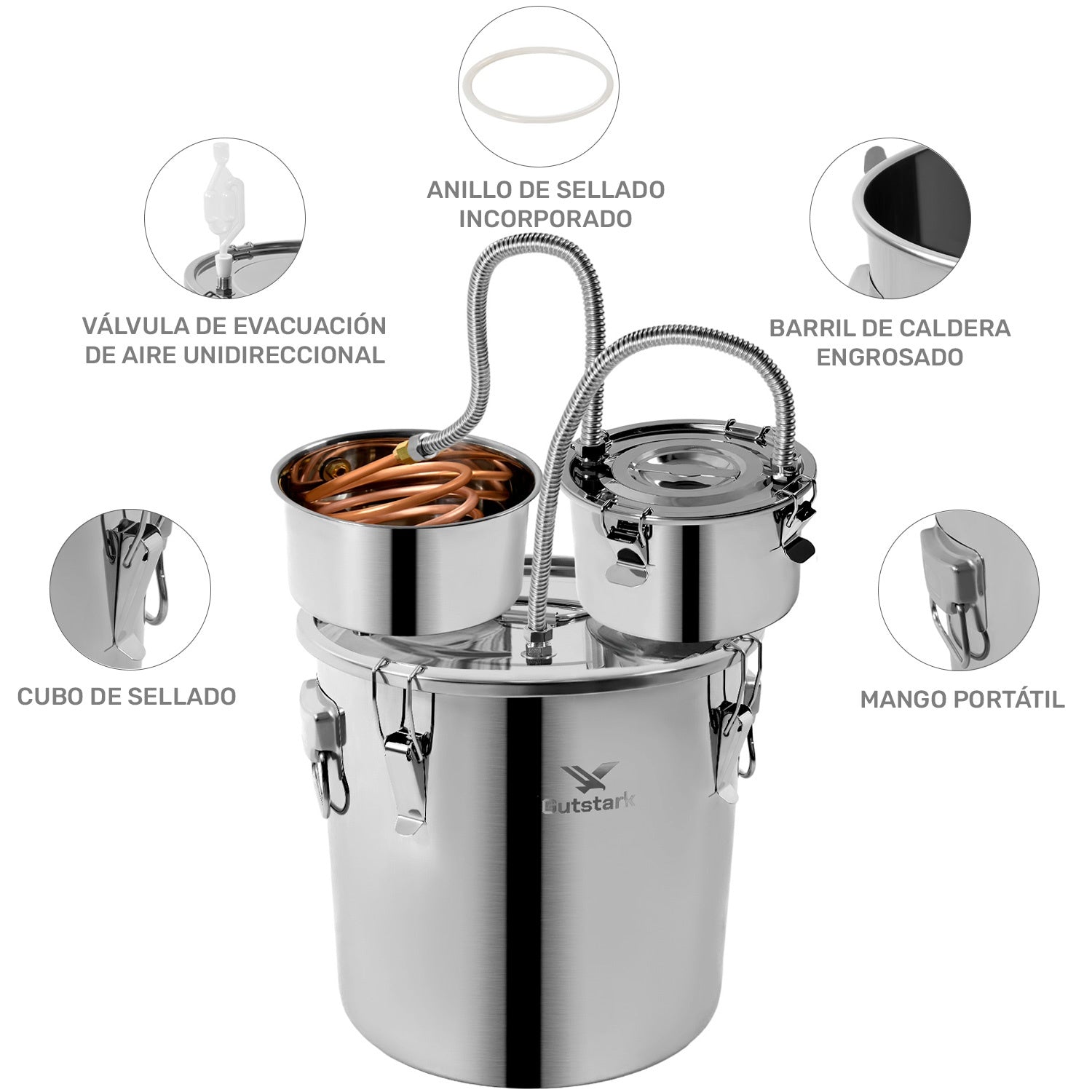 ANILLO DE SELLADO INCORPORADO

VÁLVULA DE EVACUACIÓN DE AIRE UNIDIRECCIONAL

BARRIL DE CALDERA ENGROSADO

CUBO DE SELLADO

MANGO PORTÁTIL

Gutstark