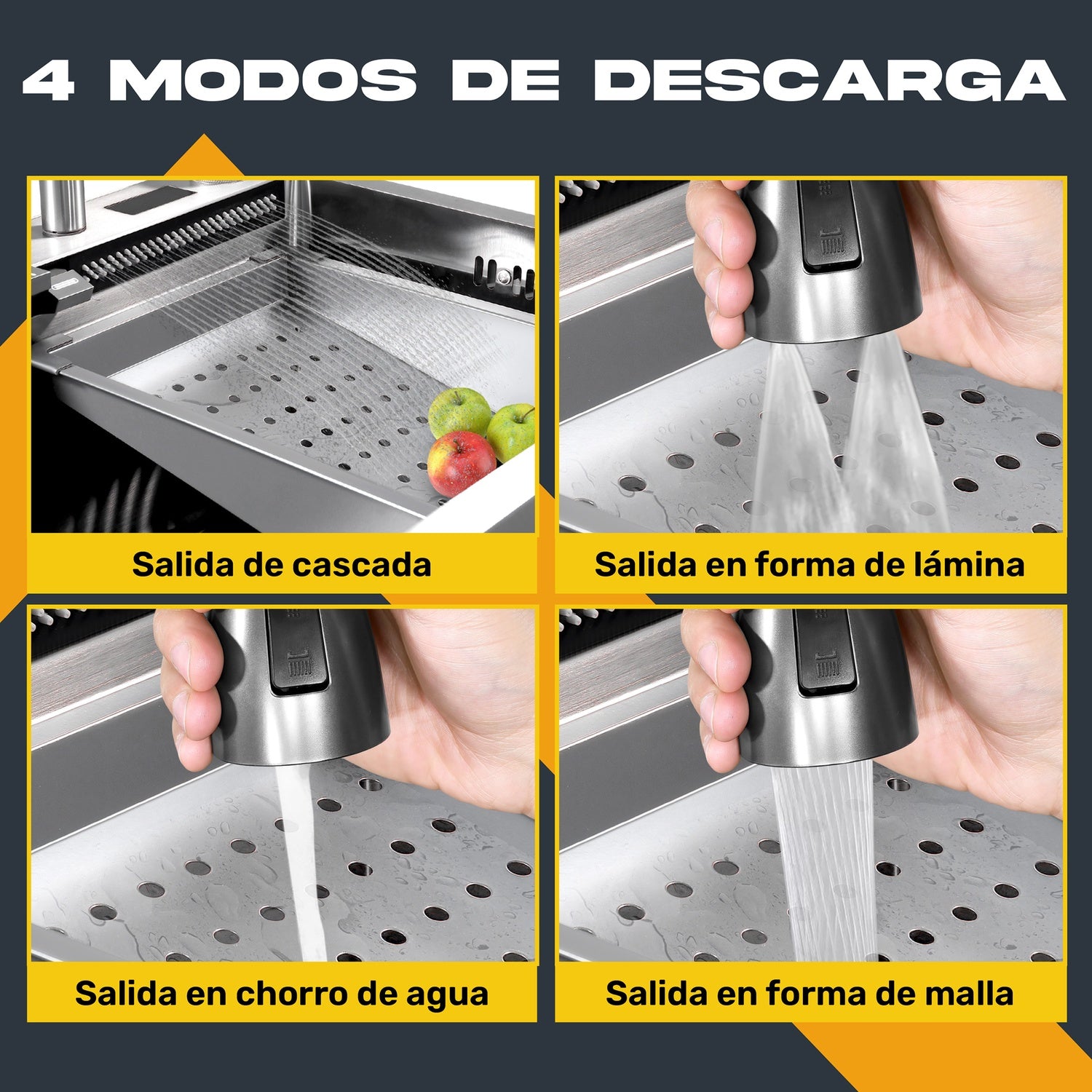 4 MODOS DE DESCARGA

Salida de cascada

Salida en forma de lámina

Salida en chorro de agua

Salida en forma de malla