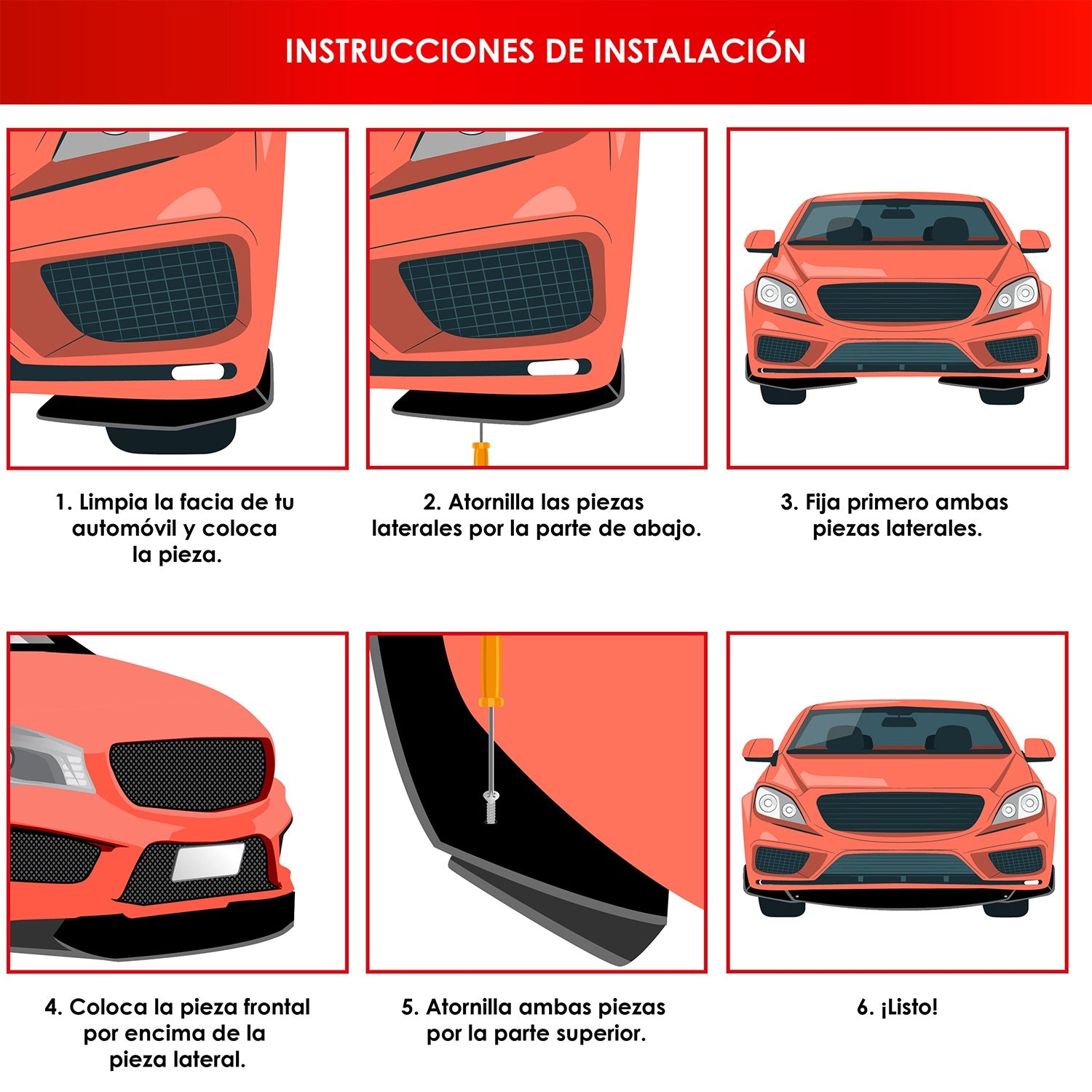 INSTRUCCIONES DE INSTALACIÓN

1. Limpia la facia de tu automóvil y coloca la pieza.

2. Atornilla las piezas laterales por la parte de abajo.

3. Fija primero ambas piezas laterales.

4. Coloca la pieza frontal por encima de la pieza lateral.

5. Atornilla ambas piezas por la parte superior.

6. ¡Listo!